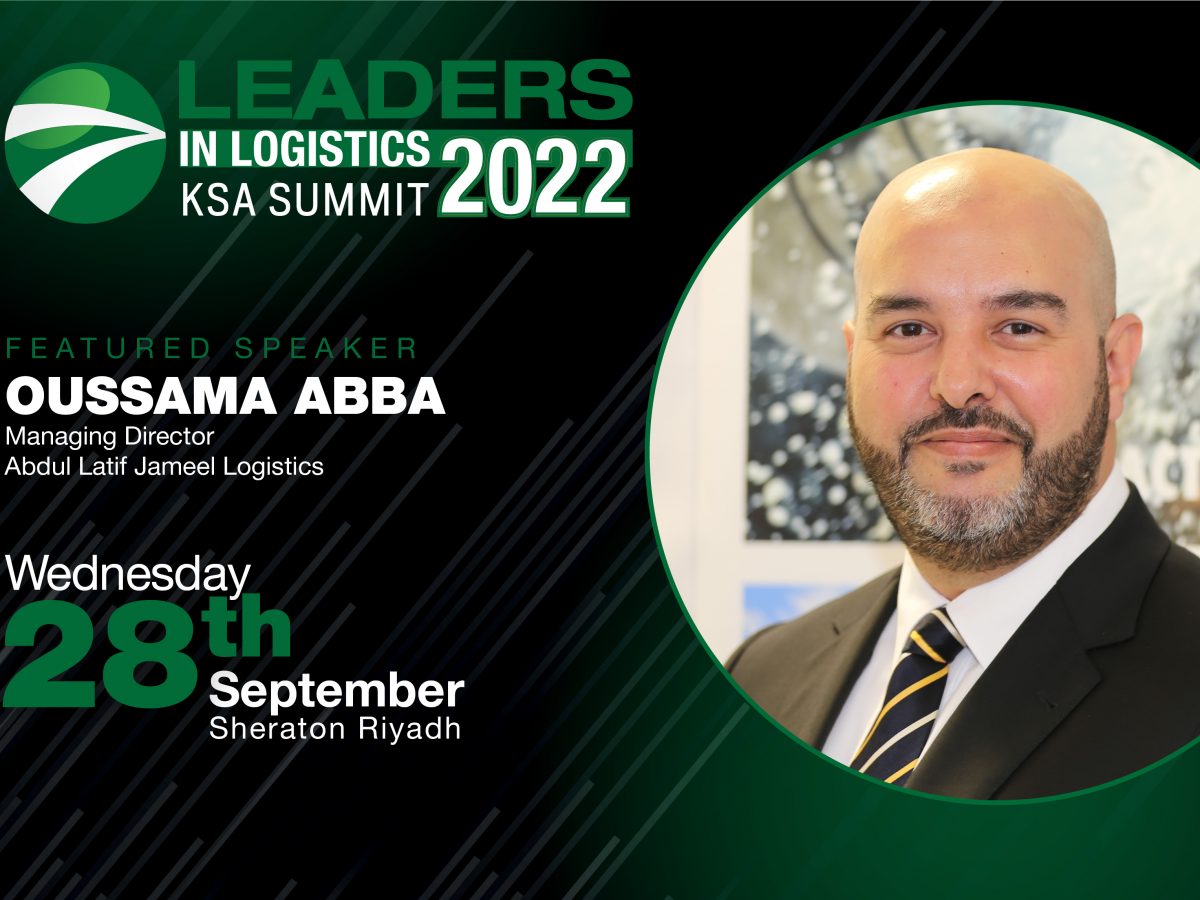 LEADERS
IN LOGISTICS
KSA SUMMIT 2022

FEATURED SPEAKER
OUSSAMA ABBA
Managing Director
Abdul Latif Jameel Logistics

Wednesday
28th
September
Sheraton Riyadh